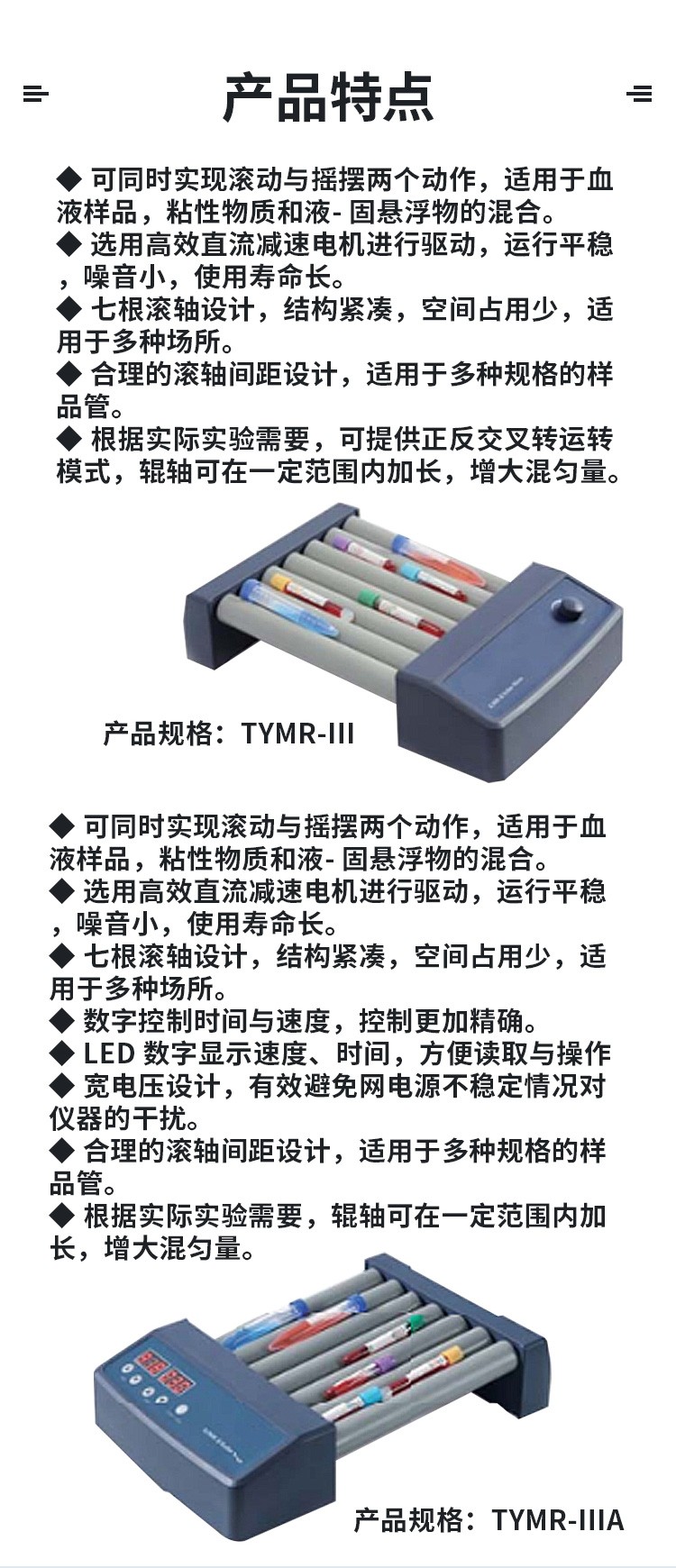 产品特点

◆ 可同时实现滚动与摇摆两个动作，适用于血液样品，粘性物质和液- 固悬浮物的混合。
◆ 选用高效直流减速电机进行驱动，运行平稳，噪音小，使用寿命长。
◆ 七根滚轴设计，结构紧凑，空间占用少，适用于多种场所。
◆ 合理的滚轴间距设计，适用于多种规格的样品管。
◆ 根据实际实验需要，可提供正反交叉转运转模式，辊轴可在一定范围内加长，增大混匀量。

产品规格：TYMR-III

◆ 可同时实现滚动与摇摆两个动作，适用于血液样品，粘性物质和液- 固悬浮物的混合。
◆ 选用高效直流减速电机进行驱动，运行平稳，噪音小，使用寿命长。
◆ 七根滚轴设计，结构紧凑，空间占用少，适用于多种场所。
◆ 数字控制时间与速度，控制更加精确。
◆ LED 数字显示速度、时间，方便读取与操作
◆ 宽电压设计，有效避免网电源不稳定情况对仪器的干扰。
◆ 合理的滚轴间距设计，适用于多种规格的样品管。
◆ 根据实际实验需要，辊轴可在一定范围内加长，增大混匀量。

产品规格：TYMR-IIIA